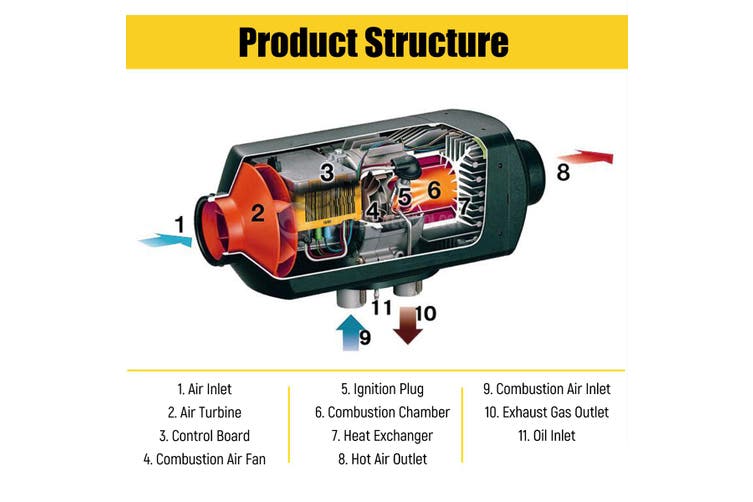 Product Structure

1
2
3
4
5
6
7
8
9
10
11

1. Air Inlet
2. Air Turbine
3. Control Board
4. Combustion Air Fan

5. Ignition Plug
6. Combustion Chamber
7. Heat Exchanger
8. Hot Air Outlet

9. Combustion Air Inlet
10. Exhaust Gas Outlet
11. Oil Inlet